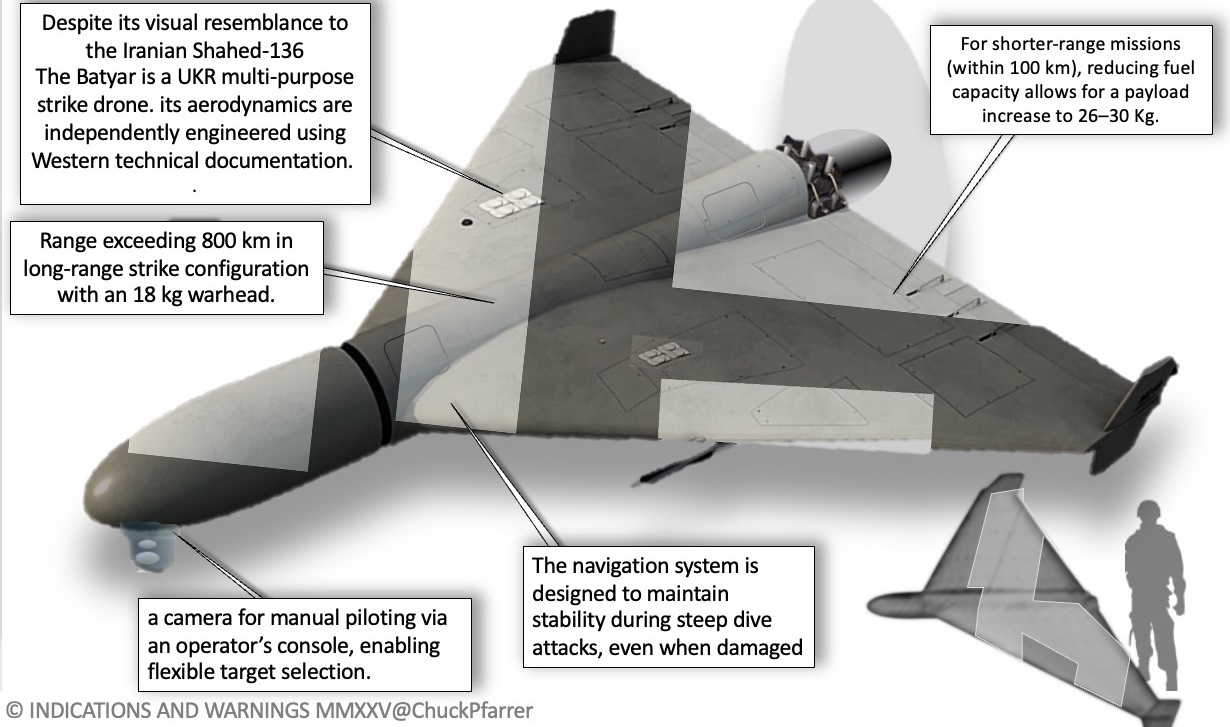 Despite its visual resemblance to the Iranian Shahed-136
The Batyar is a UKR multi-purpose strike drone. its aerodynamics are independently engineered using Western technical documentation.
.

For shorter-range missions (within 100 km), reducing fuel capacity allows for a payload increase to 26–30 Kg.

Range exceeding 800 km in long-range strike configuration with an 18 kg warhead.

The navigation system is designed to maintain stability during steep dive attacks, even when damaged

a camera for manual piloting via an operator's console, enabling flexible target selection.

© INDICATIONS AND WARNINGS MMXXV@ChuckPfarrer